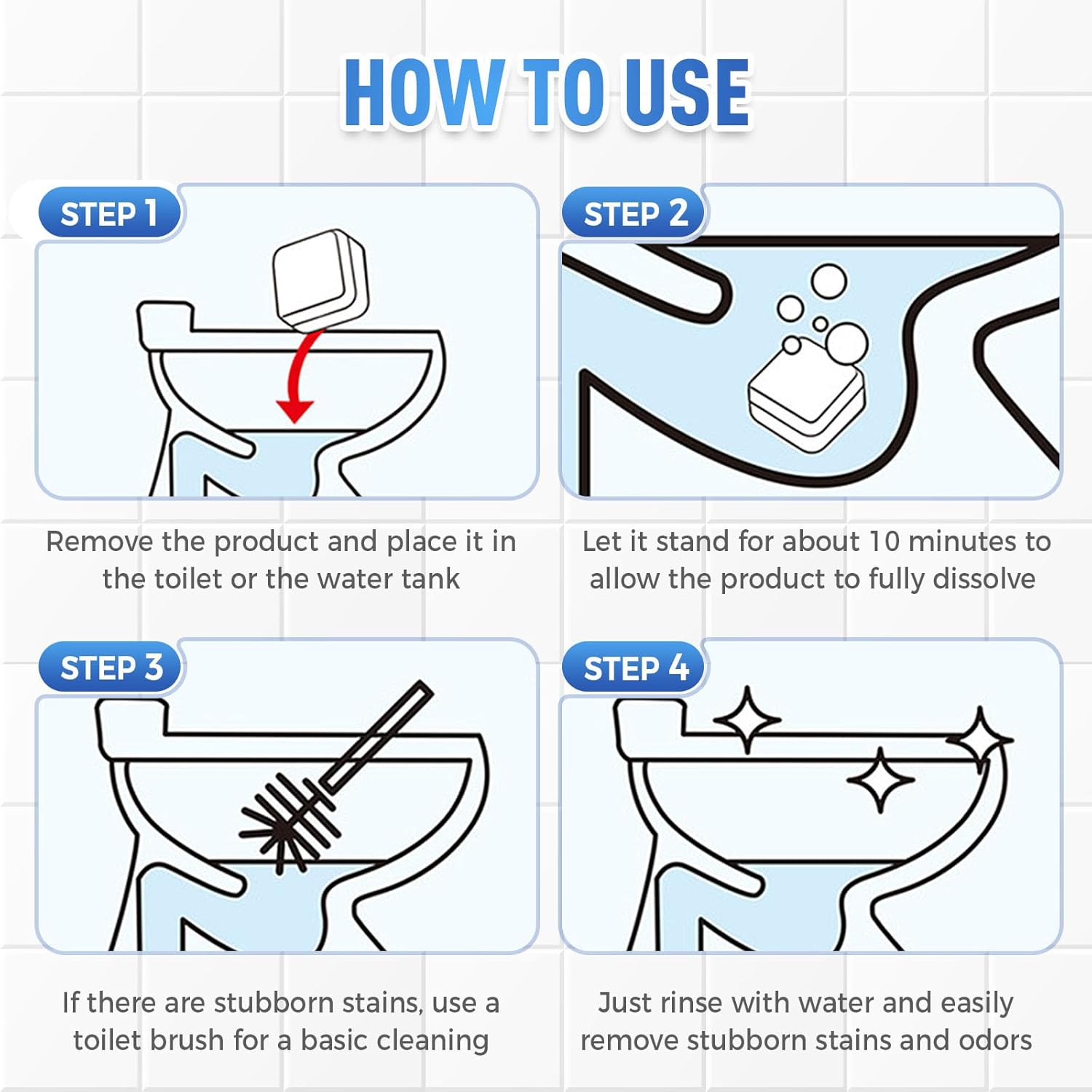 HOW TO USE

STEP 1

Remove the product and place it in the toilet or the water tank

STEP 2

Let it stand for about 10 minutes to allow the product to fully dissolve

STEP 3

If there are stubborn stains, use a toilet brush for a basic cleaning

STEP 4

Just rinse with water and easily remove stubborn stains and odors