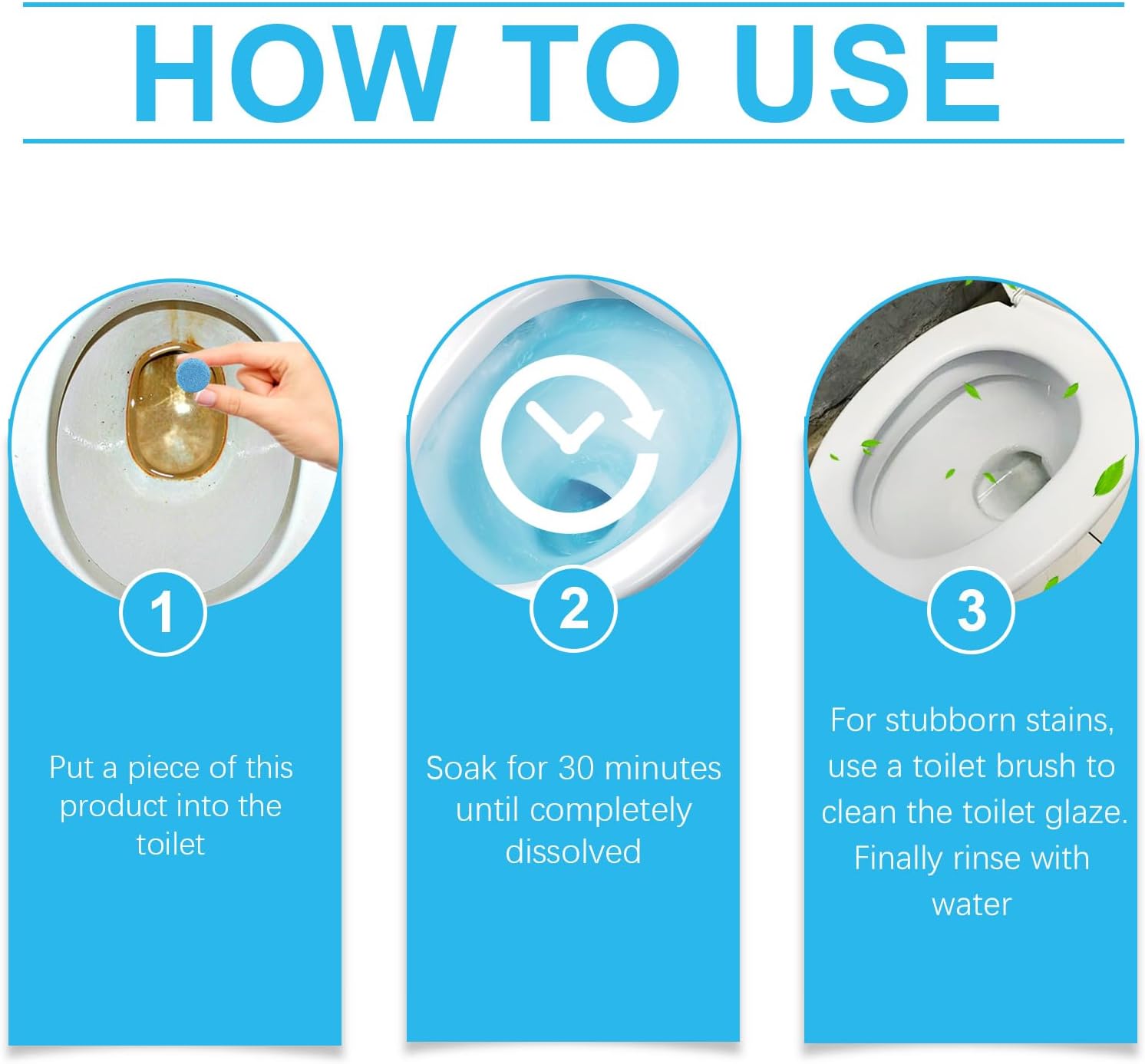 HOW TO USE

1

Put a piece of this product into the toilet

2

Soak for 30 minutes until completely dissolved

3

For stubborn stains, use a toilet brush to clean the toilet glaze. Finally rinse with water