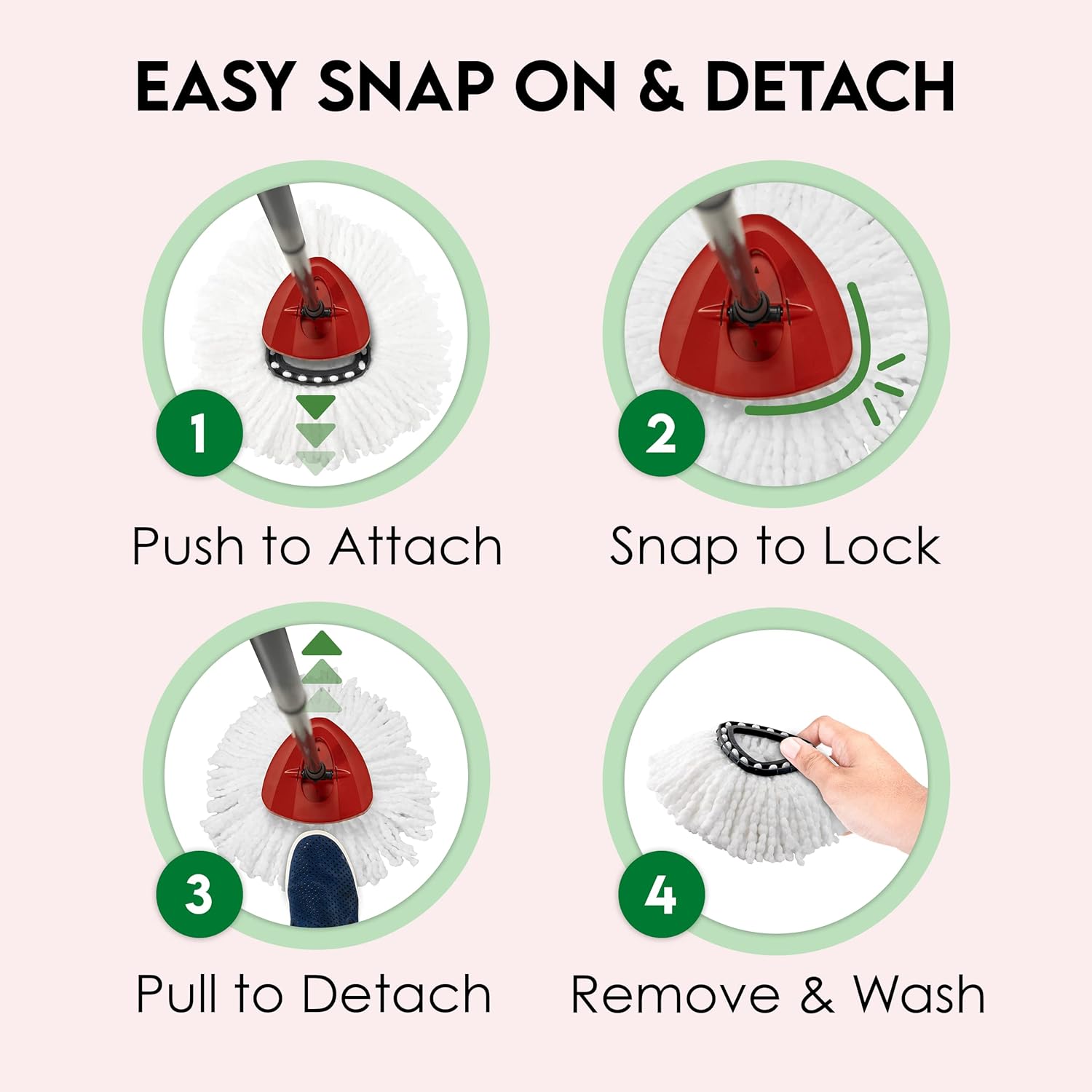 EASY SNAP ON & DETACH

1
Push to Attach

2
Snap to Lock

3
Pull to Detach

4
Remove & Wash