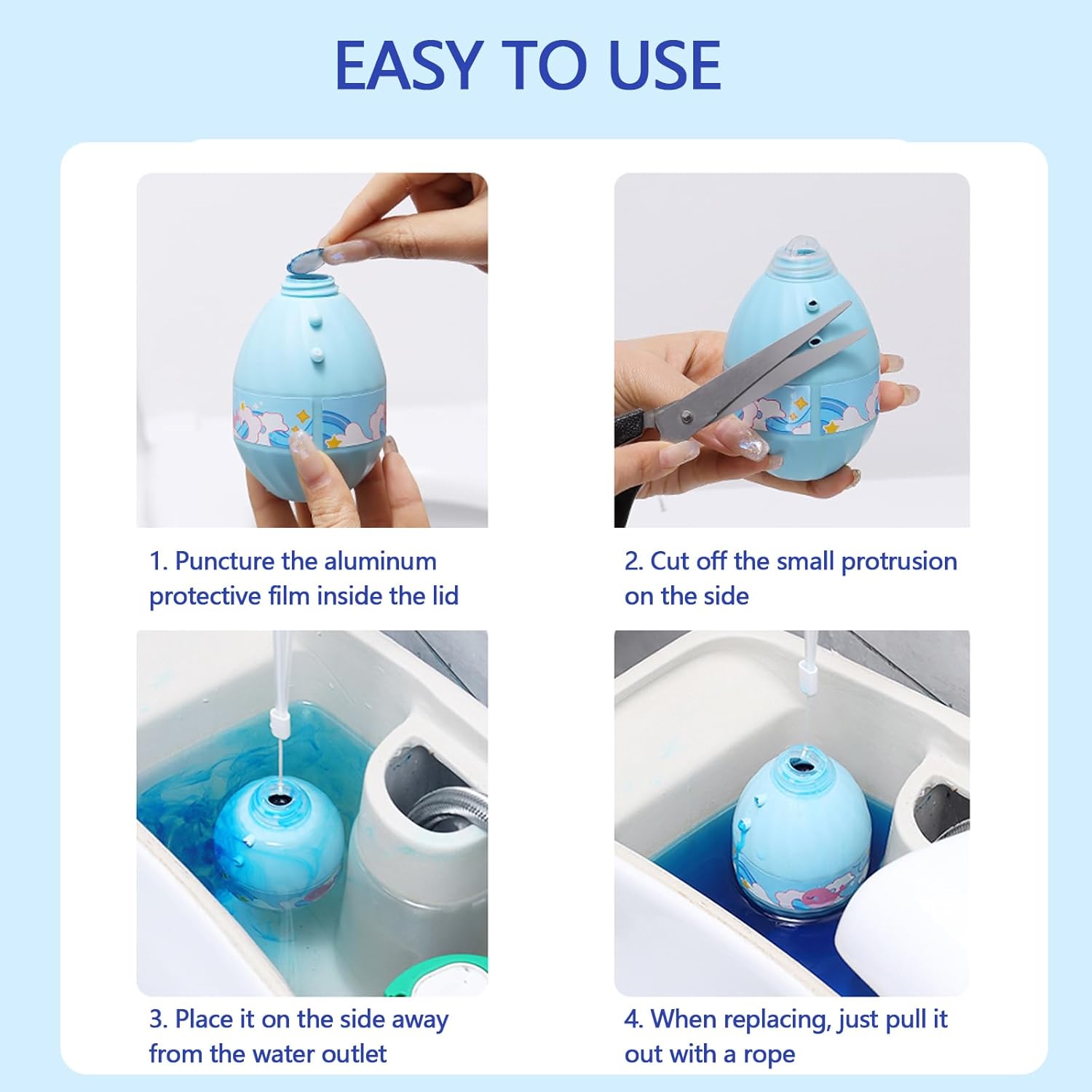 EASY TO USE

1. Puncture the aluminum protective film inside the lid

2. Cut off the small protrusion on the side

3. Place it on the side away from the water outlet

4. When replacing, just pull it out with a rope