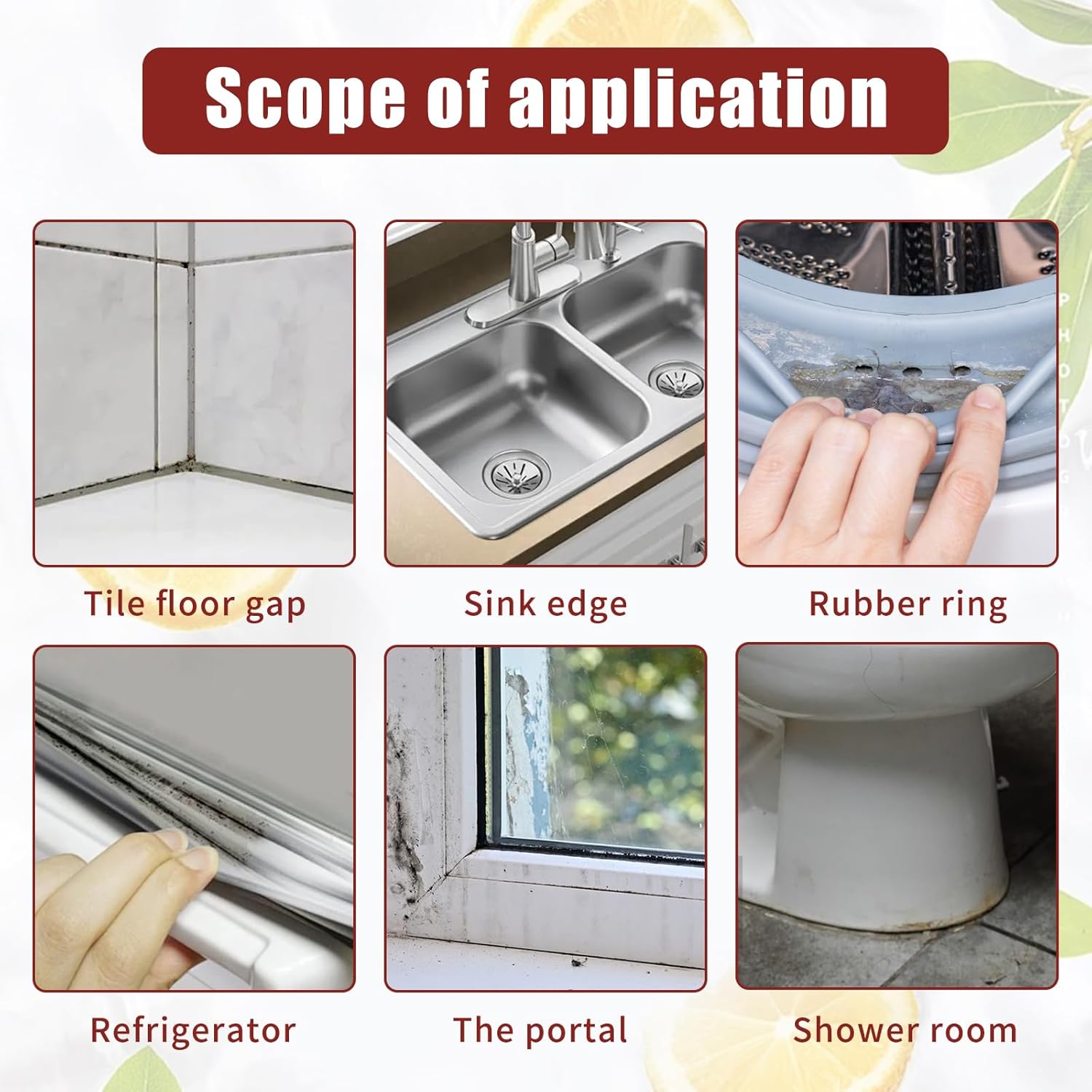 Scope of application

Tile floor gap

Sink edge

Rubber ring

Refrigerator

The portal

Shower room