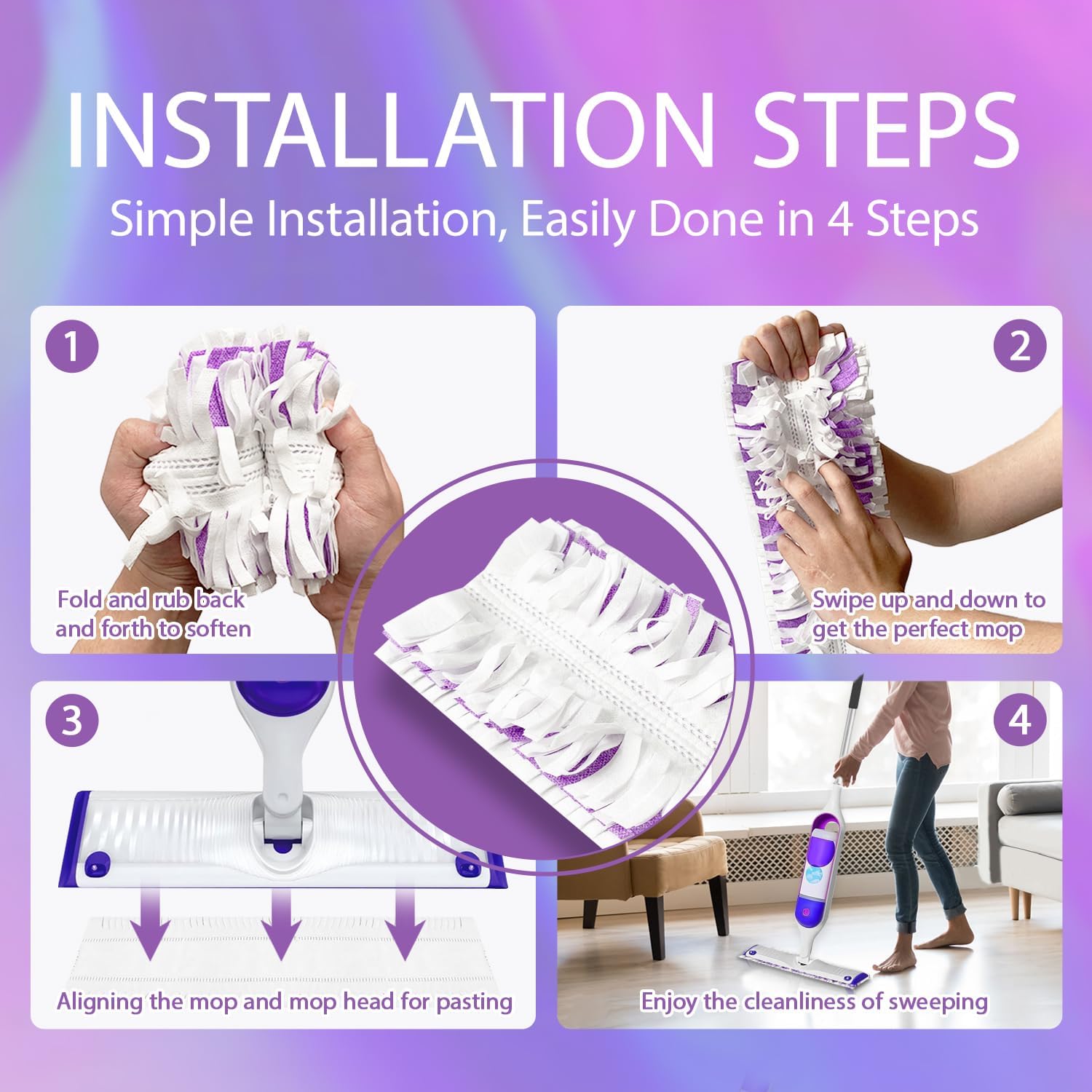 INSTALLATION STEPS

Simple Installation, Easily Done in 4 Steps

1

Fold and rub back and forth to soften

2

Swipe up and down to get the perfect mop

3

Aligning the mop and mop head for pasting

4

Enjoy the cleanliness of sweeping