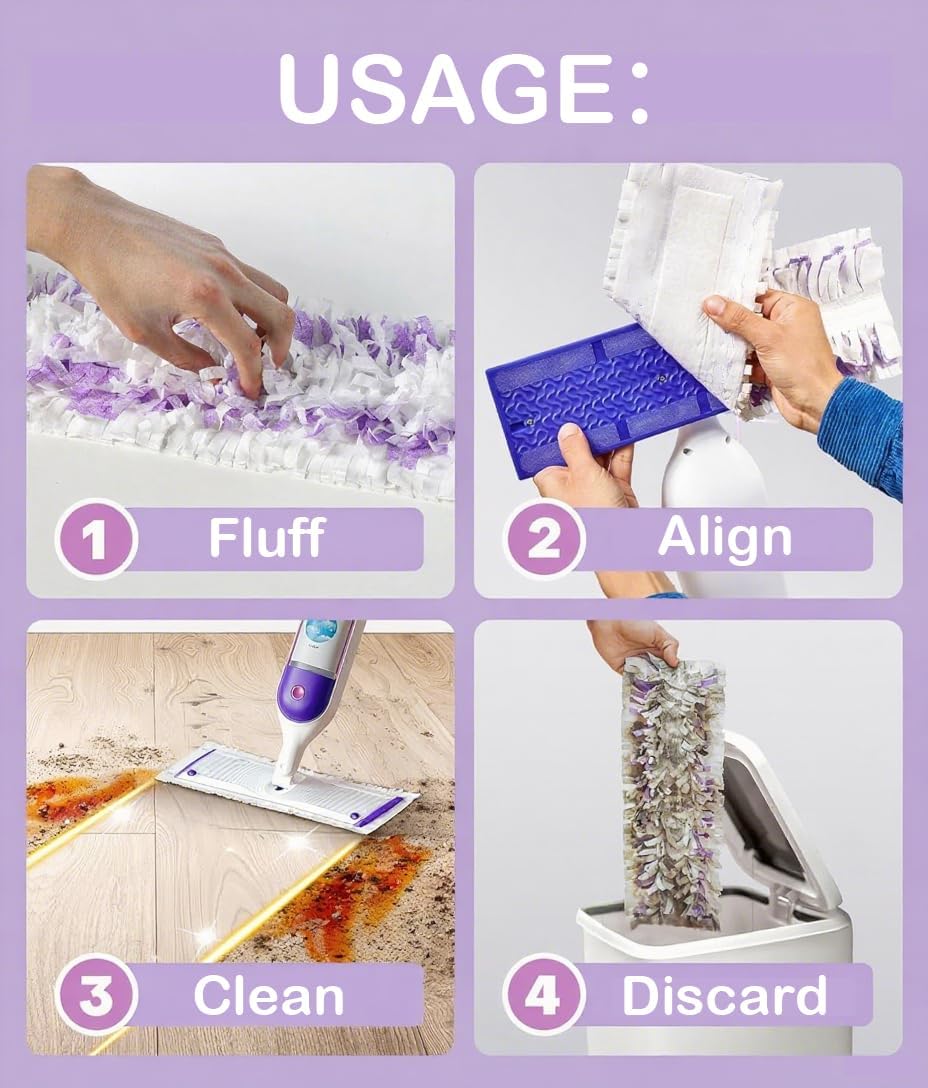 USAGE:

1 Fluff

2 Align

3 Clean

4 Discard