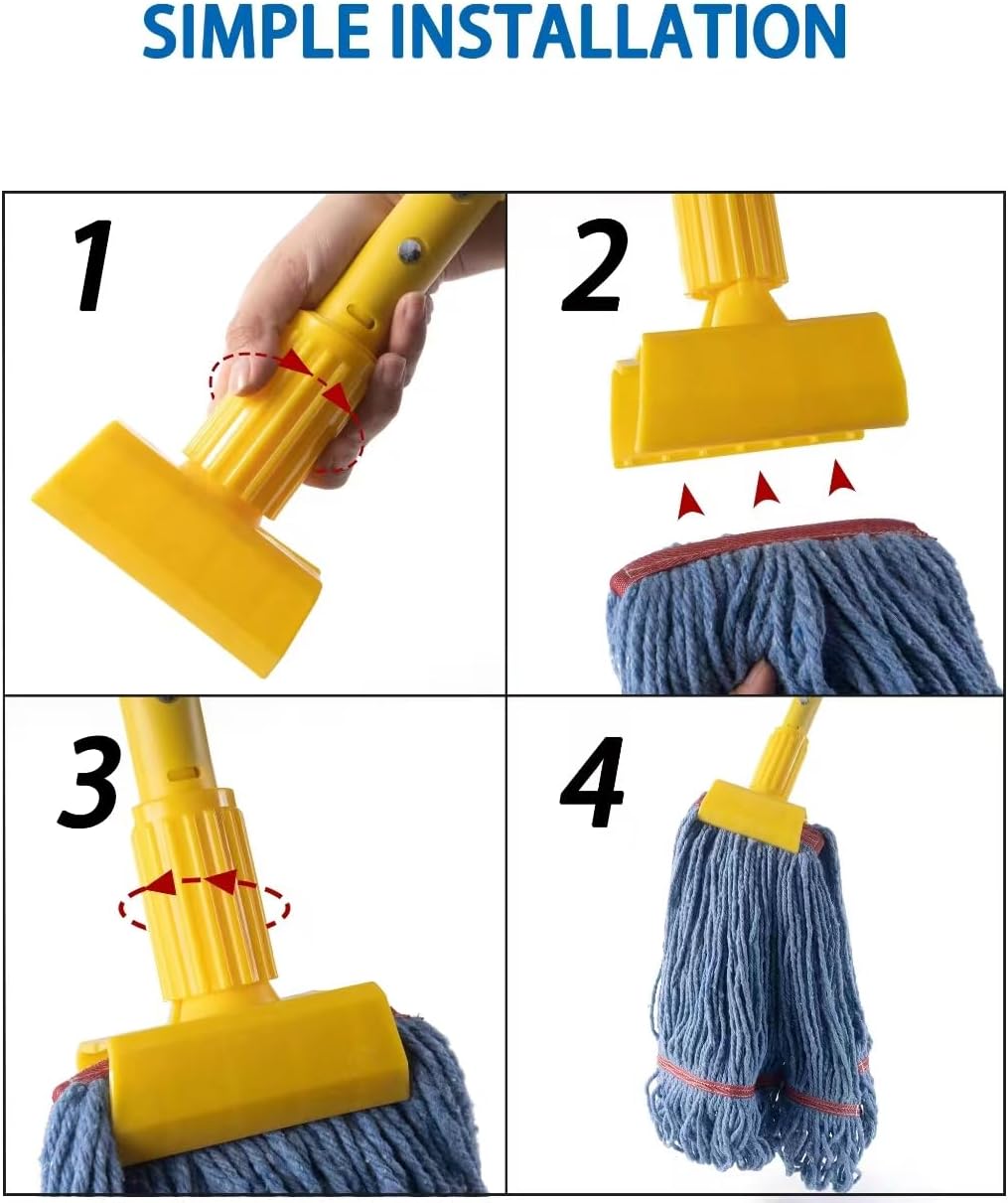 SIMPLE INSTALLATION

1

2

3

4