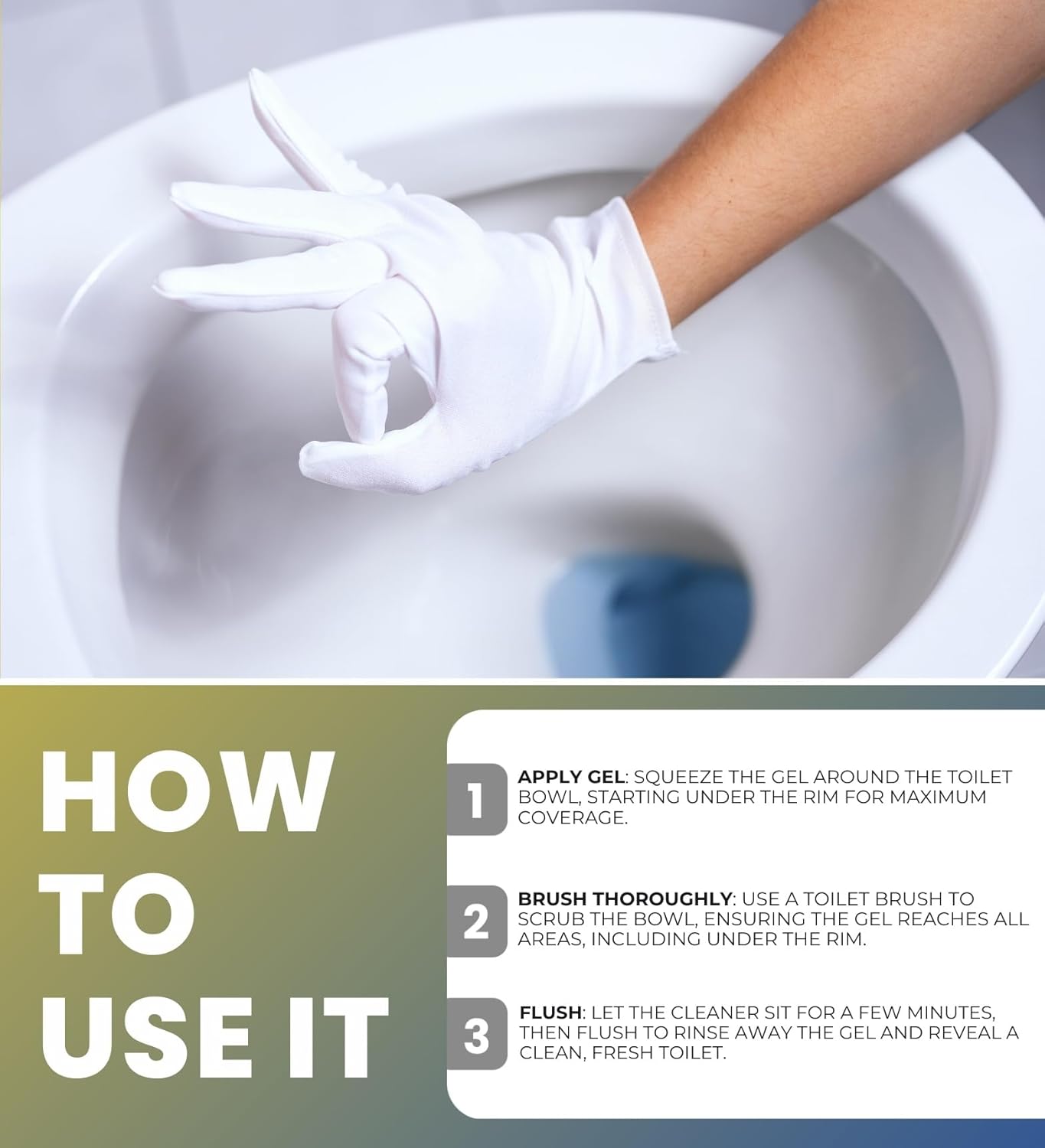 HOW TO USE IT

1 APPLY GEL: SQUEEZE THE GEL AROUND THE TOILET BOWL, STARTING UNDER THE RIM FOR MAXIMUM COVERAGE.

2 BRUSH THOROUGHLY: USE A TOILET BRUSH TO SCRUB THE BOWL, ENSURING THE GEL REACHES ALL AREAS, INCLUDING UNDER THE RIM.

3 FLUSH: LET THE CLEANER SIT FOR A FEW MINUTES, THEN FLUSH TO RINSE AWAY THE GEL AND REVEAL A CLEAN, FRESH TOILET.