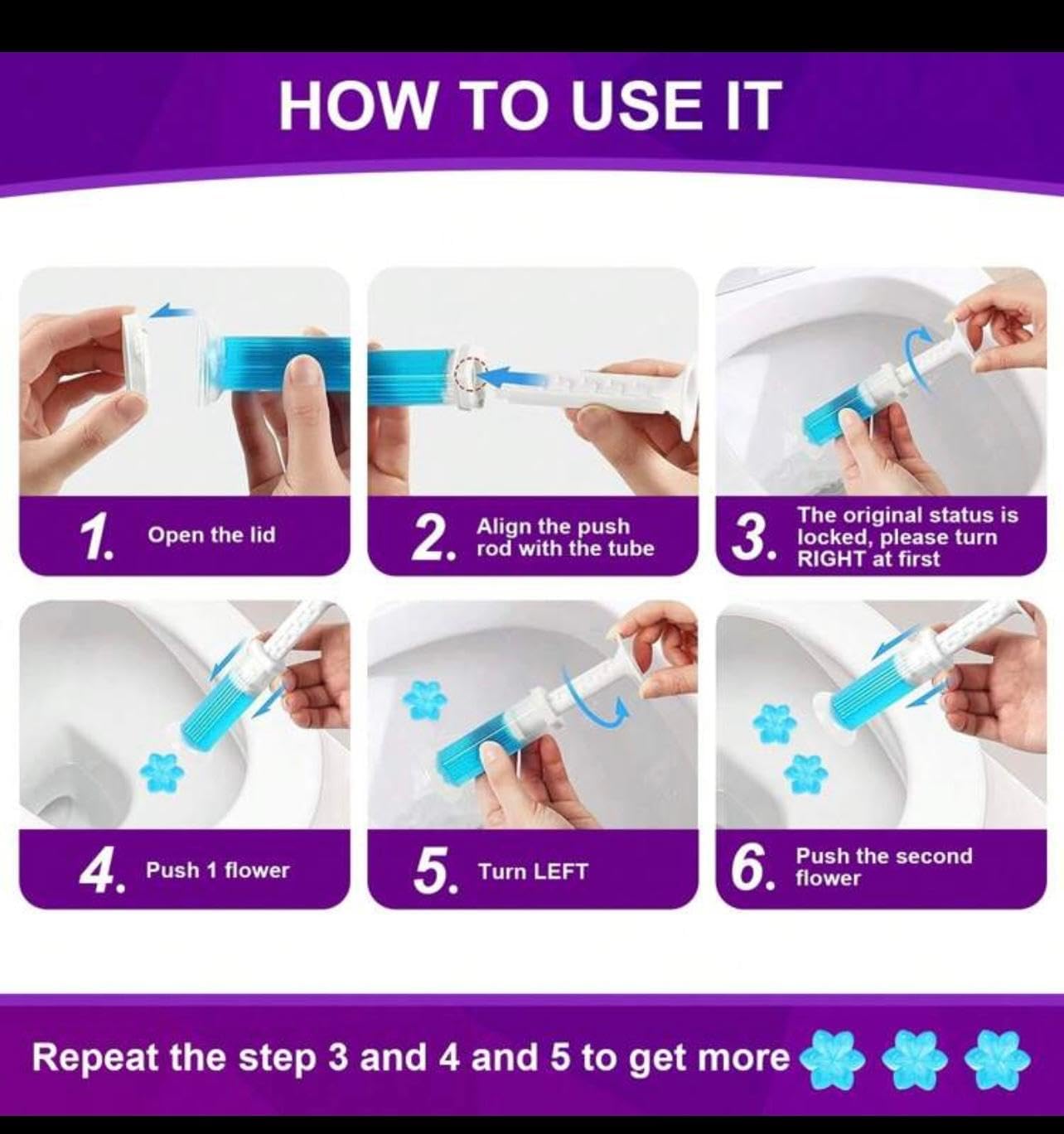 HOW TO USE IT

1. Open the lid

2. Align the push rod with the tube

3. The original status is locked, please turn RIGHT at first

4. Push 1 flower

5. Turn LEFT

6. Push the second flower

Repeat the step 3 and 4 and 5 to get more