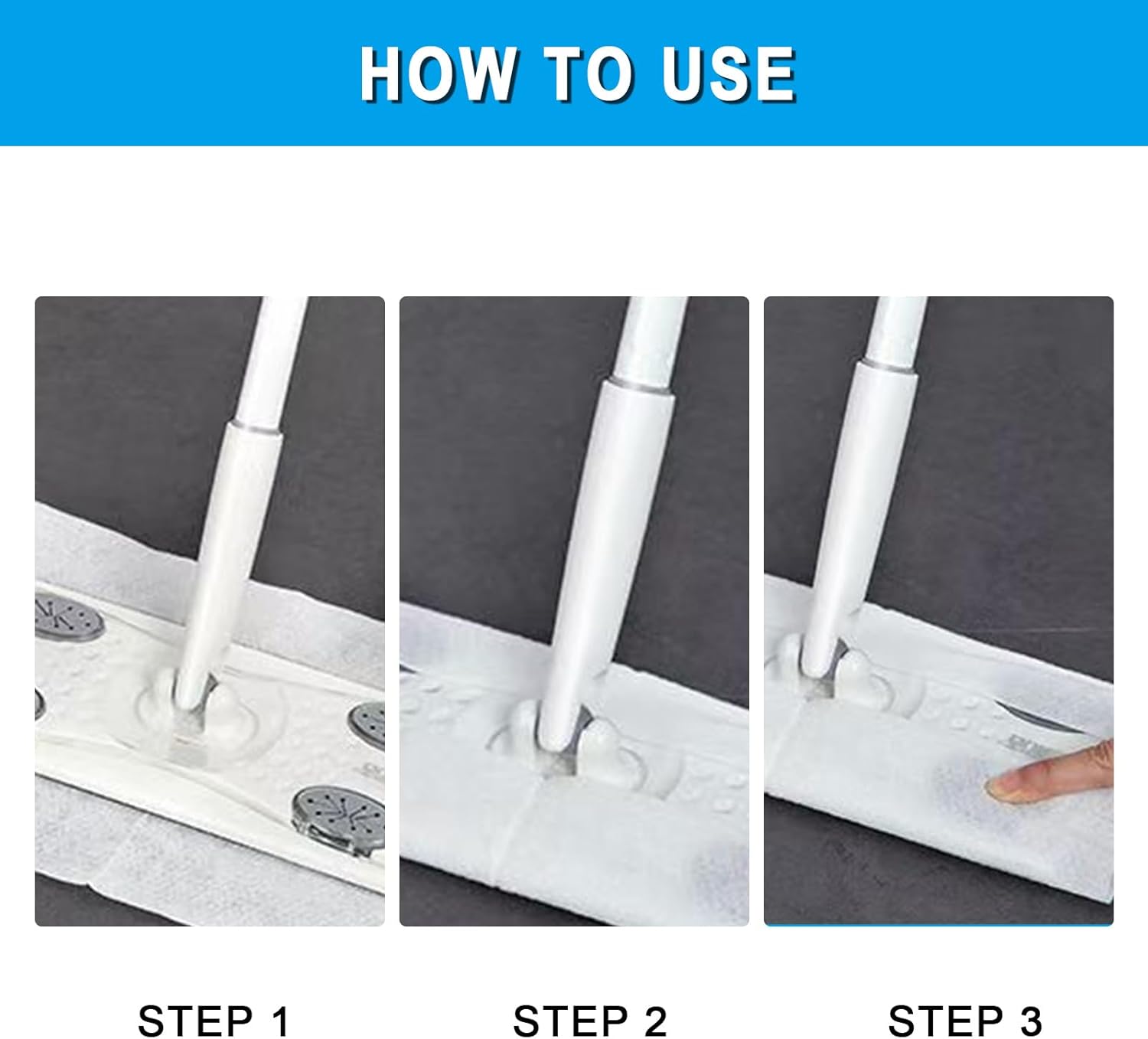 HOW TO USE

STEP 1

STEP 2

STEP 3