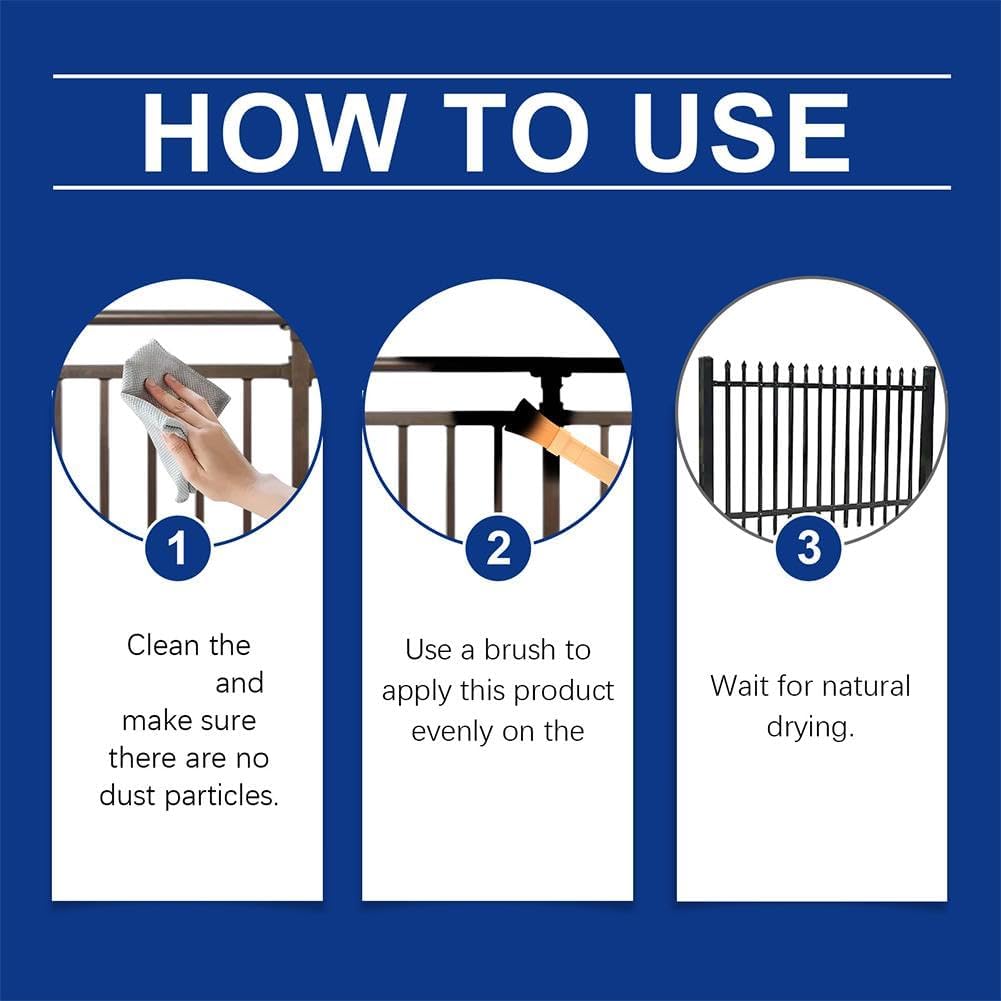 HOW TO USE

1

Clean the and make sure there are no dust particles.

2

Use a brush to apply this product evenly on the

3

Wait for natural drying.