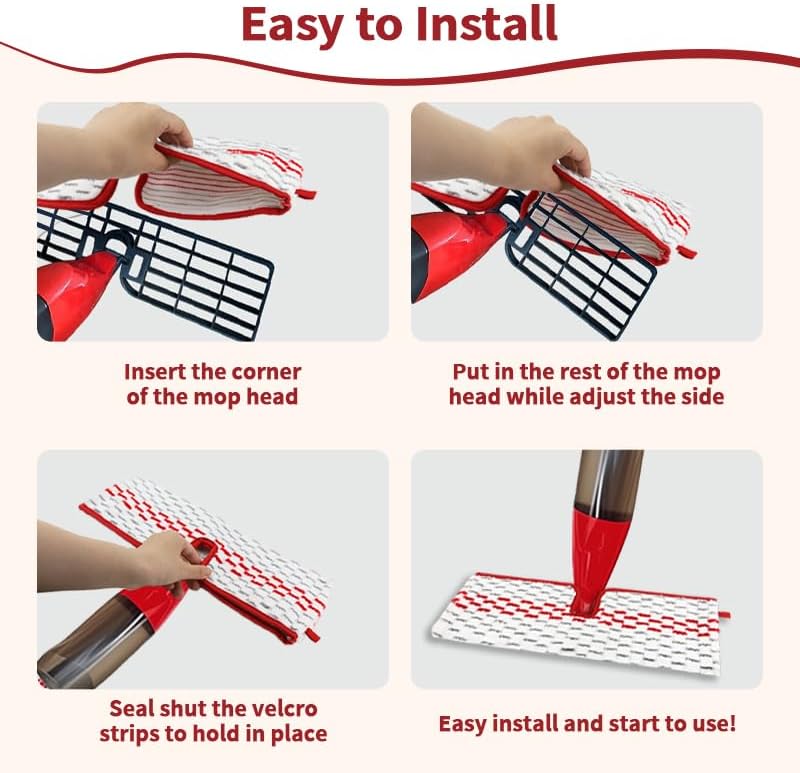 Easy to Install

Insert the corner of the mop head

Put in the rest of the mop head while adjust the side

Seal shut the velcro strips to hold in place

Easy install and start to use!