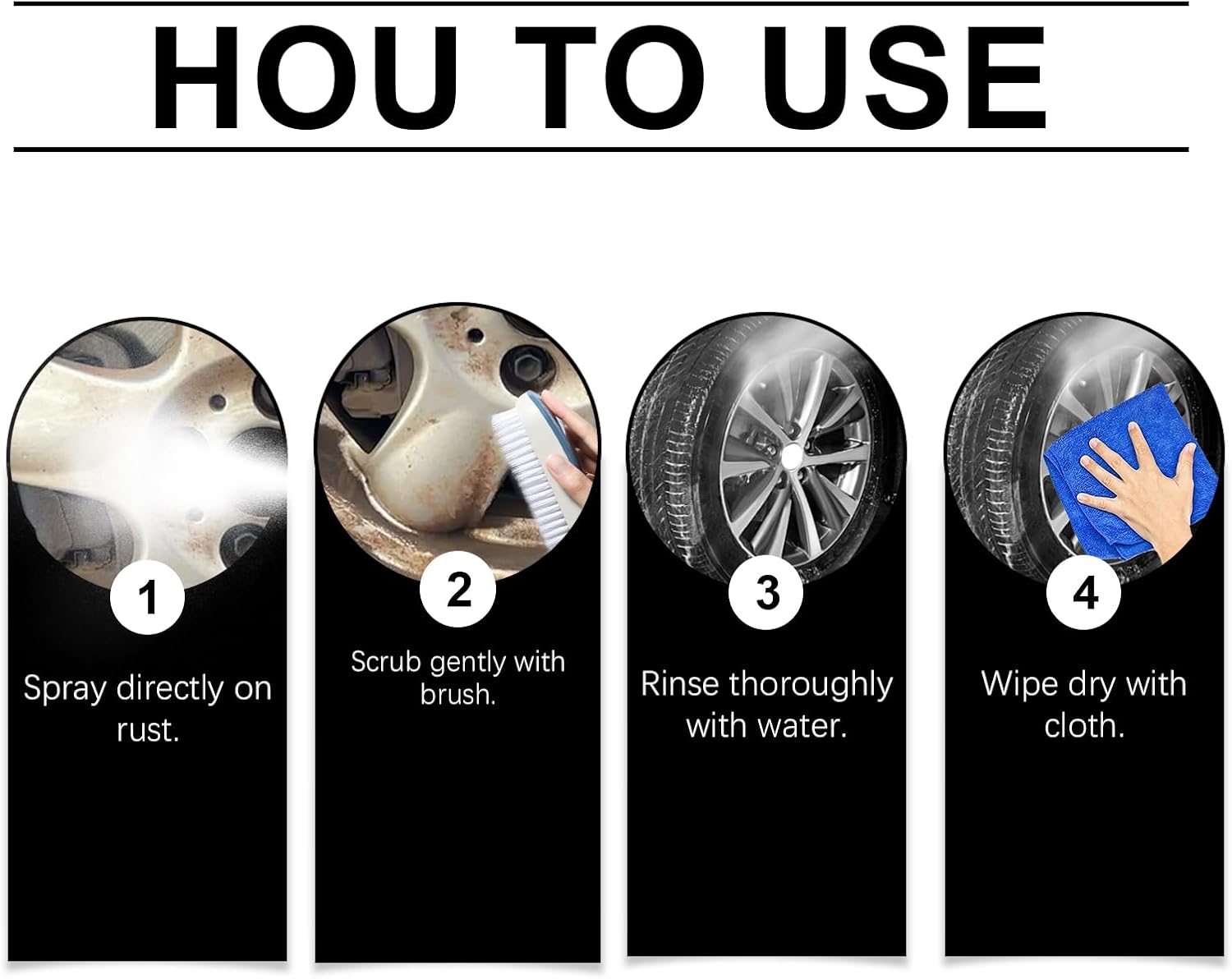 HOU TO USE

1

Spray directly on rust.

2

Scrub gently with brush.

3

Rinse thoroughly with water.

4

Wipe dry with cloth.