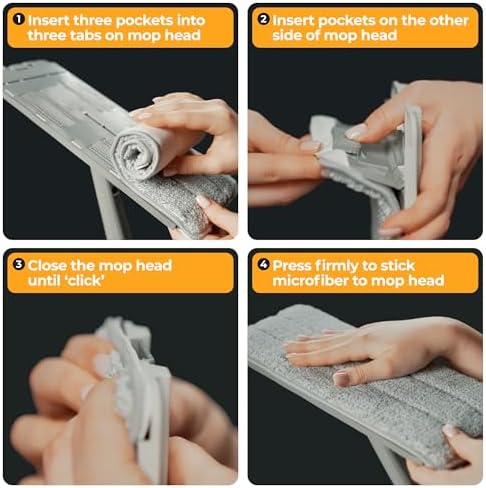 1 Insert three pockets into three tabs on mop head

2 Insert pockets on the other side of mop head

3 Close the mop head until 'click'

4 Press firmly to stick microfiber to mop head