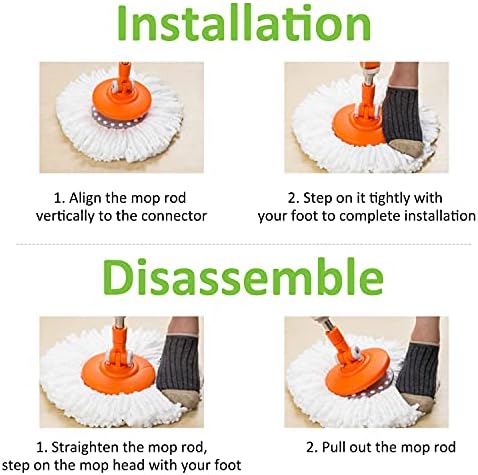 Installation

1. Align the mop rod vertically to the connector

2. Step on it tightly with your foot to complete installation

Disassemble

1. Straighten the mop rod, step on the mop head with your foot

2. Pull out the mop rod