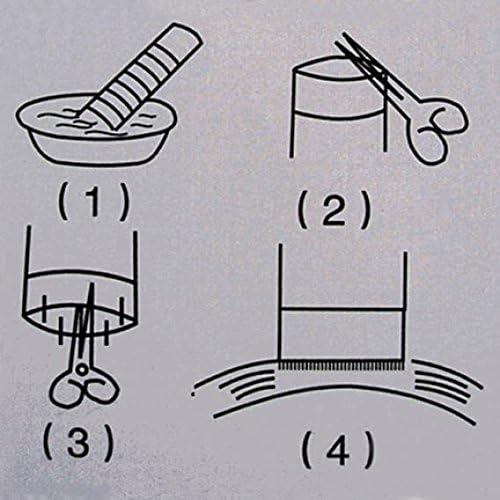 (1)

(2)

(3)

(4)