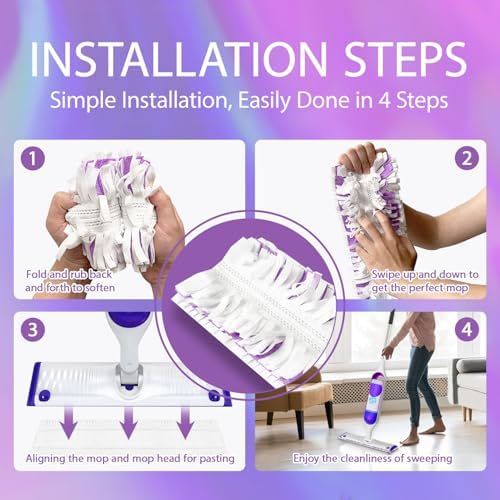 INSTALLATION STEPS
Simple Installation, Easily Done in 4 Steps

1
Fold and rub back and forth to soften

2
Swipe up and down to get the perfect mop

3
Aligning the mop and mop head for pasting

4
Enjoy the cleanliness of sweeping