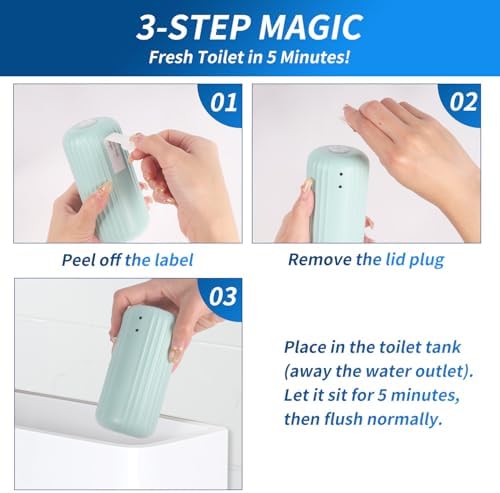 3-STEP MAGIC
Fresh Toilet in 5 Minutes!

01

Peel off the label

02

Remove the lid plug

03

Place in the toilet tank (away the water outlet). Let it sit for 5 minutes, then flush normally.