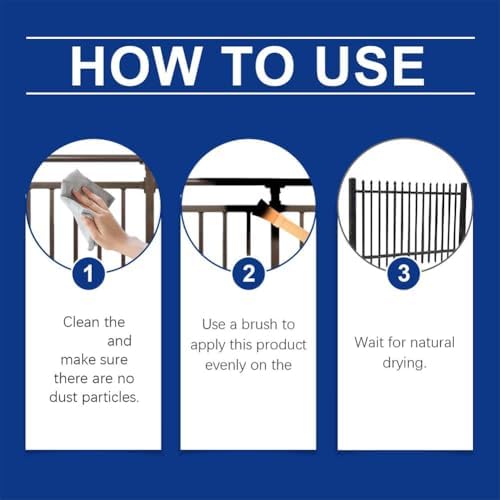 HOW TO USE

1

Clean the and make sure there are no dust particles.

2

Use a brush to apply this product evenly on the

3

Wait for natural drying.