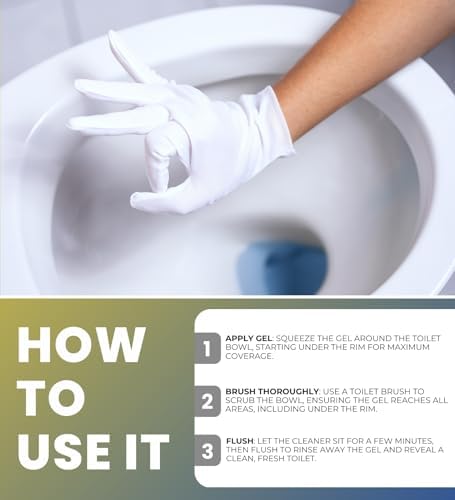 HOW TO USE IT

1 APPLY GEL: SQUEEZE THE GEL AROUND THE TOILET BOWL, STARTING UNDER THE RIM FOR MAXIMUM COVERAGE.

2 BRUSH THOROUGHLY: USE A TOILET BRUSH TO SCRUB THE BOWL, ENSURING THE GEL REACHES ALL AREAS, INCLUDING UNDER THE RIM.

3 FLUSH: LET THE CLEANER SIT FOR A FEW MINUTES, THEN FLUSH TO RINSE AWAY THE GEL AND REVEAL A CLEAN, FRESH TOILET.