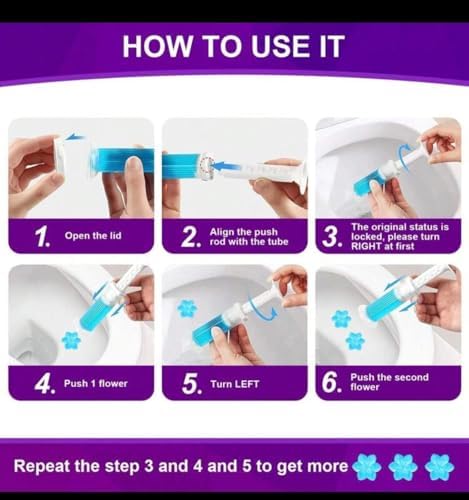 HOW TO USE IT

1. Open the lid

2. Align the push rod with the tube

3. The original status is locked, please turn RIGHT at first

4. Push 1 flower

5. Turn LEFT

6. Push the second flower

Repeat the step 3 and 4 and 5 to get more